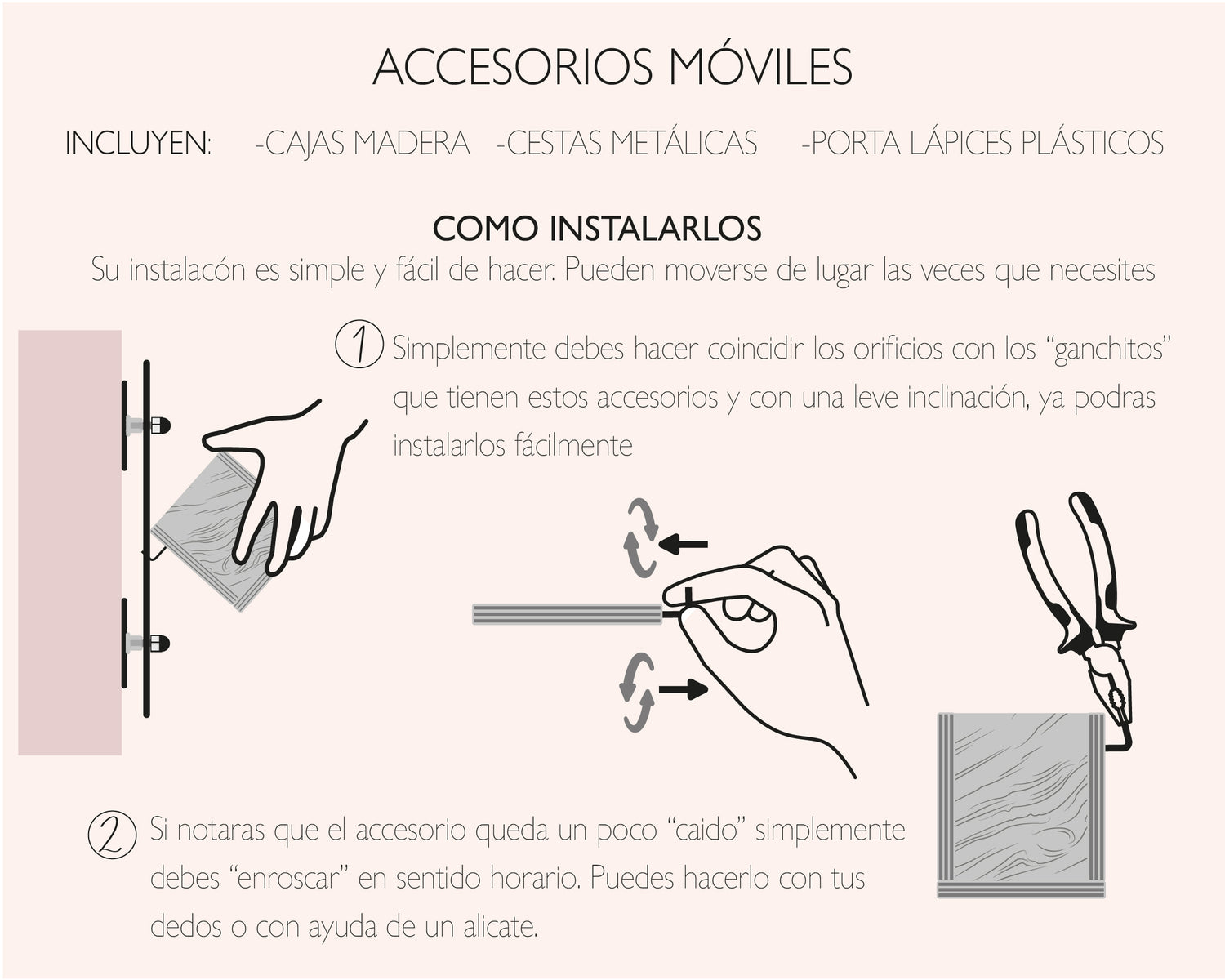 ACCESORIOS MÓVILES

INCLUYEN: -CAJAS MADERA -CESTAS METÁLICAS -PORTA LÁPICES PLÁSTICOS

COMO INSTALARLOS

Su instalacón es simple y fácil de hacer. Pueden moverse de lugar las veces que necesites

1 Simplemente debes hacer coincidir los orificios con los “ganchitos” que tienen estos accesorios y con una leve inclinación, ya podras instalarlos fácilmente

2 Si notaras que el accesorio queda un poco “caido” simplemente debes “enroscar” en sentido horario. Puedes hacerlo con tus dedos o con ayuda de un alicate.